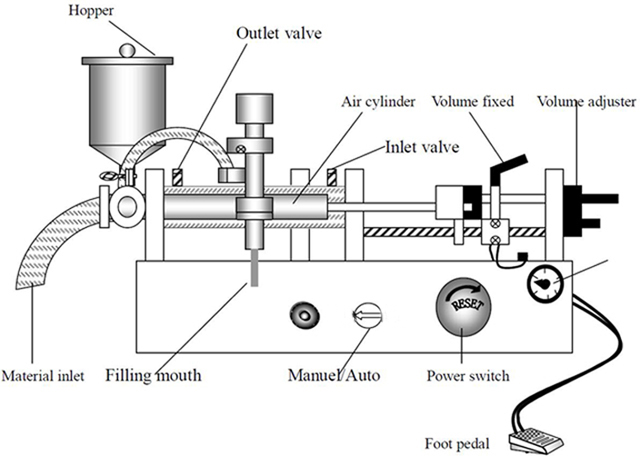 Hopper
Outlet valve
Air cylinder
Volume fixed
Volume adjuster
Inlet valve
RESET
Material inlet
Filling mouth
Manuel/Auto
Power switch
Foot pedal